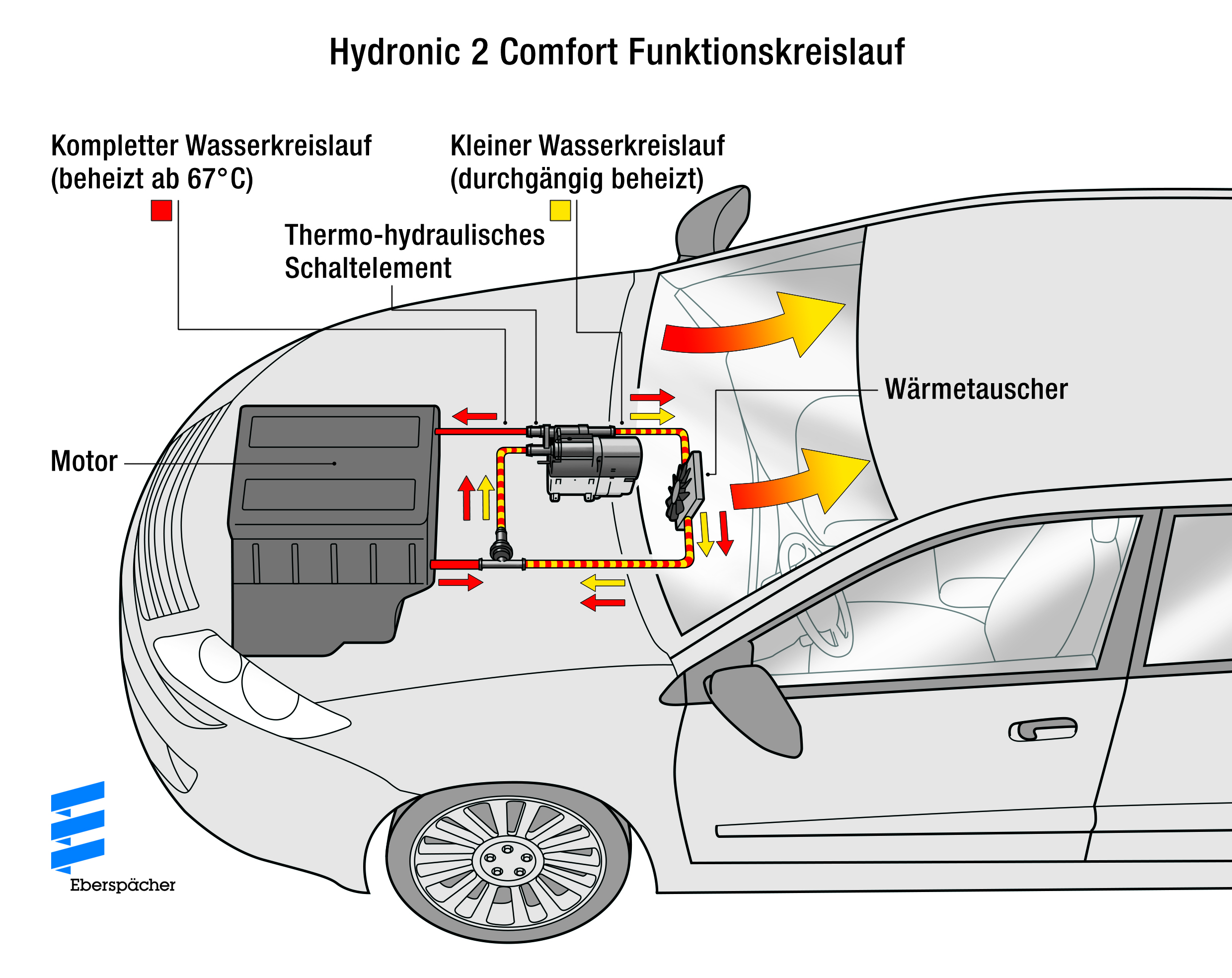 Hydronic 2 Comfort Funktionskreislauf

Kompletter Wasserkreislauf (beheizt ab 67°C)

Kleiner Wasserkreislauf (durchgängig beheizt)

Thermo-hydraulisches Schaltelement

Wärmetauscher

Motor

Eberspächer